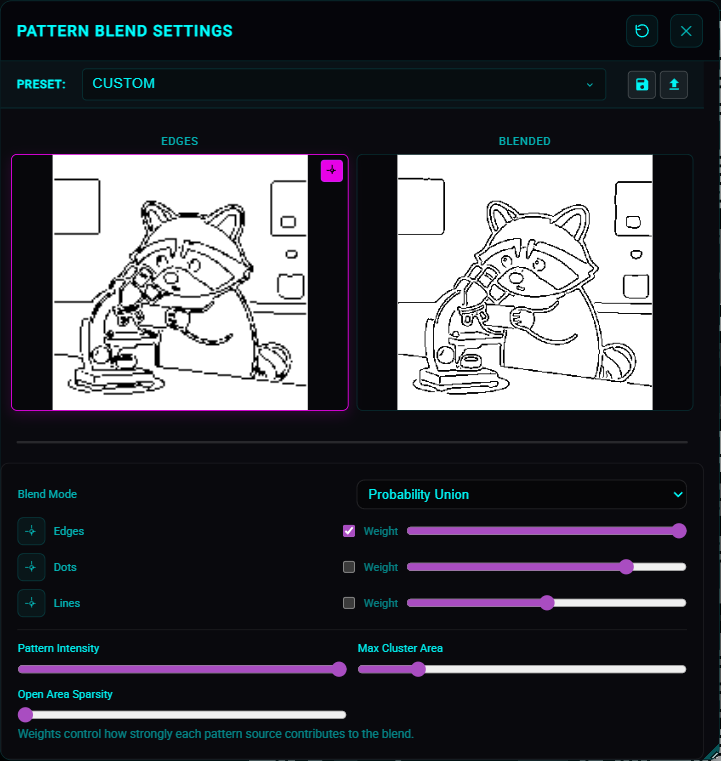 PATTERN BLEND SETTINGS

PRESET: CUSTOM

EDGES

BLENDED

Blend Mode

Probability Union

Edges

Weight

Dots

Weight

Lines

Weight

Pattern Intensity

Max Cluster Area

Open Area Sparsity

Weights control how strongly each pattern source contributes to the blend.